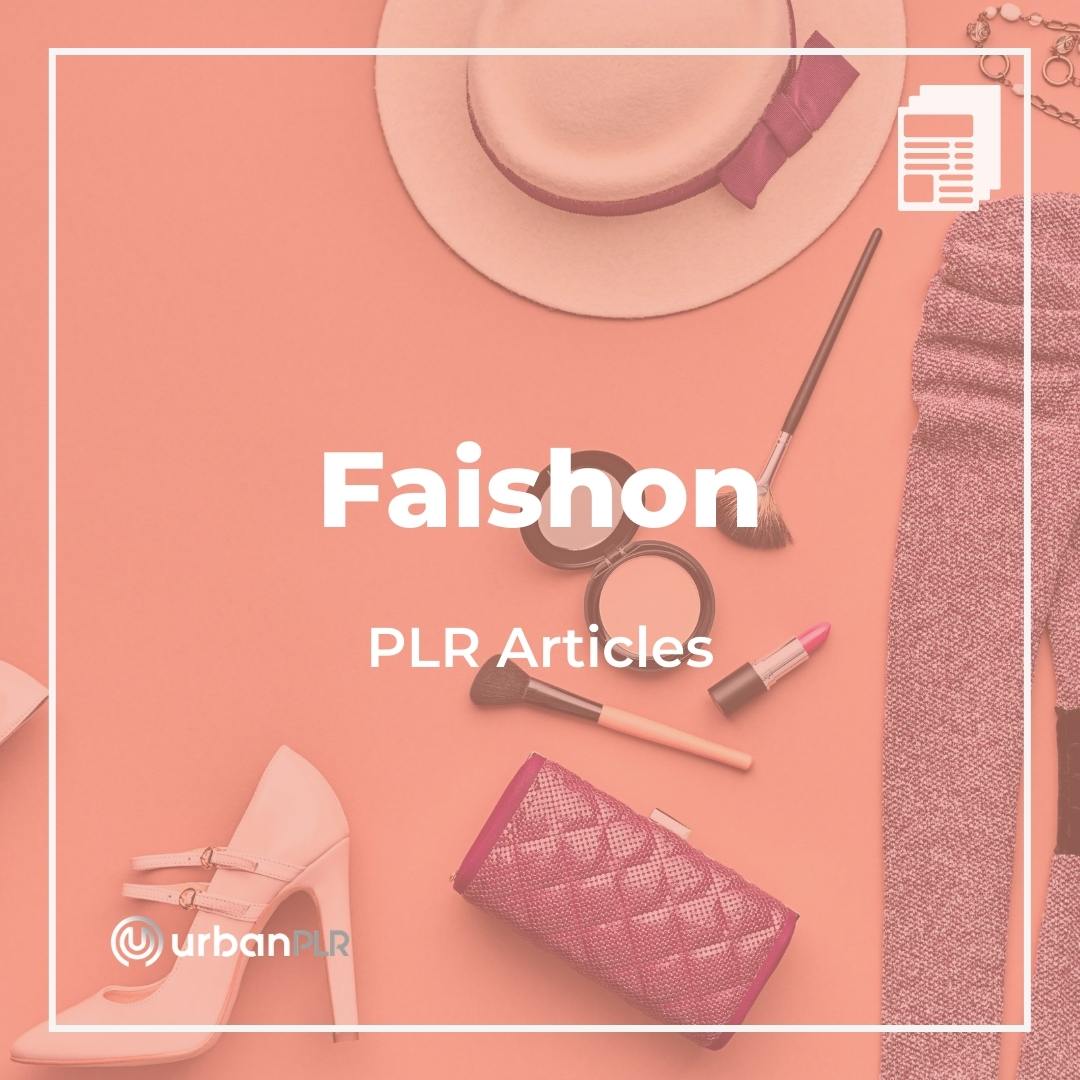 Faishon

PLR Articles

urbanPLR